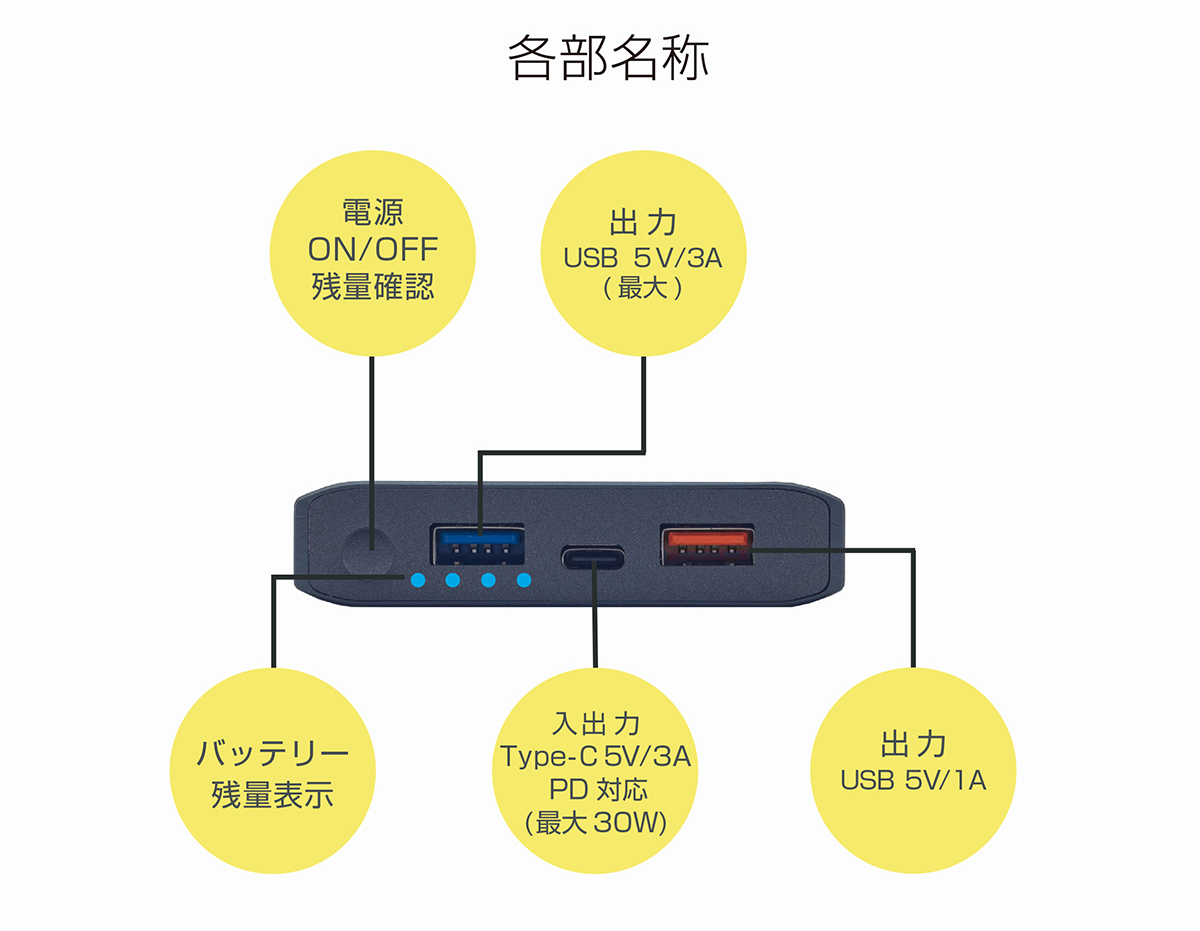 各部名称

電源
ON/OFF
残量確認

出力
USB 5V/3A
（最大）

バッテリー
残量表示

入出力
Type-C 5V/3A
PD 対応
(最大 30W)

出力
USB 5V/1A